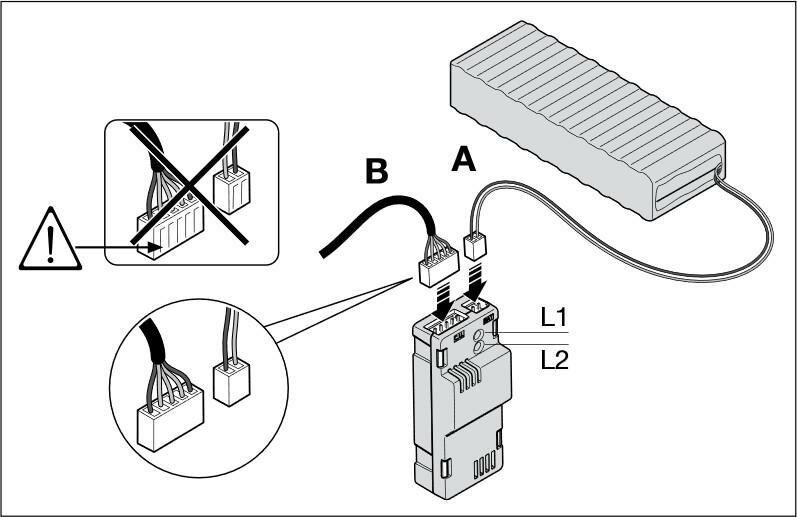 B
A
L1
L2